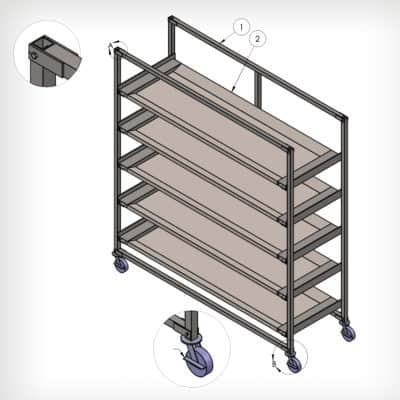 1
2